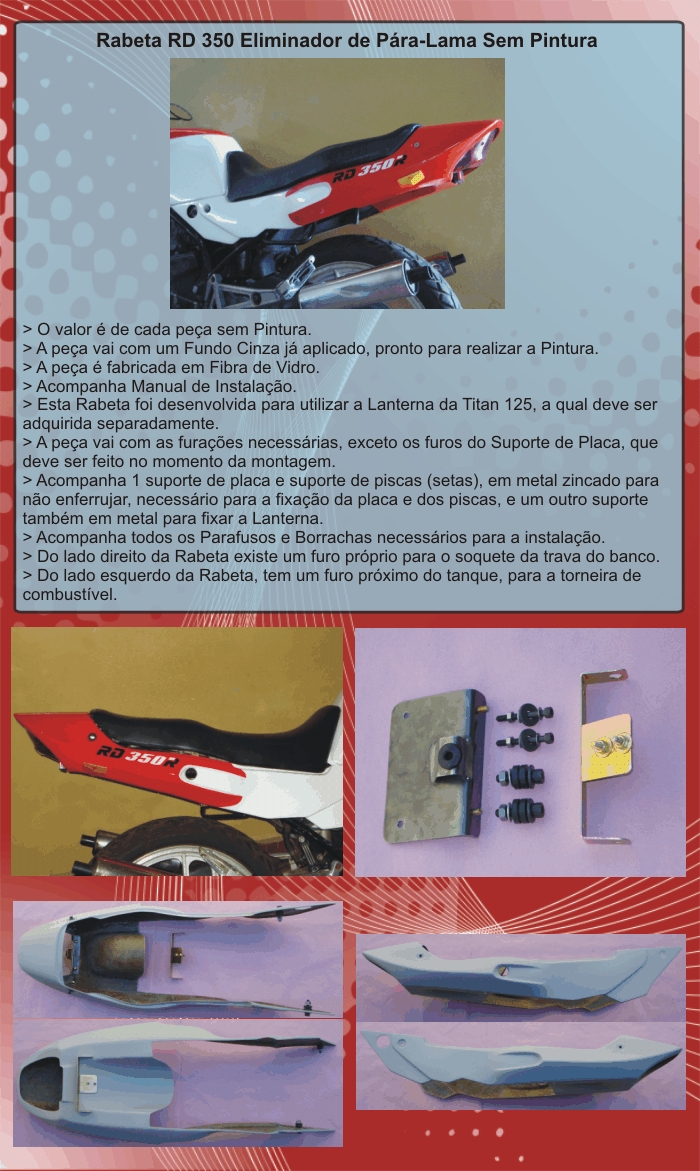 Rabeta RD 350 Eliminador de Pára-Lama Sem Pintura

RD 350R

> O valor é de cada peça sem Pintura.
> A peça vai com um Fundo Cinza já aplicado, pronto para realizar a Pintura.
> A peça é fabricada em Fibra de Vidro.
> Acompanha Manual de Instalação.
> Esta Rabeta foi desenvolvida para utilizar a Lanterna da Titan 125, a qual deve ser adquirida separadamente.
> A peça vai com as furações necessárias, exceto os furos do Suporte de Placa, que deve ser feito no momento da montagem.
> Acompanha 1 suporte de placa e suporte de piscas (setas), em metal zincado para não enferrujar, necessário para a fixação da placa e dos piscas, e um outro suporte também em metal para fixar a Lanterna.
> Acompanha todos os Parafusos e Borrachas necessários para a instalação.
> Do lado direito da Rabeta existe um furo próprio para o soquete da trava do banco.
> Do lado esquerdo da Rabeta, tem um furo próximo do tanque, para a torneira de combustível.

RD 350R